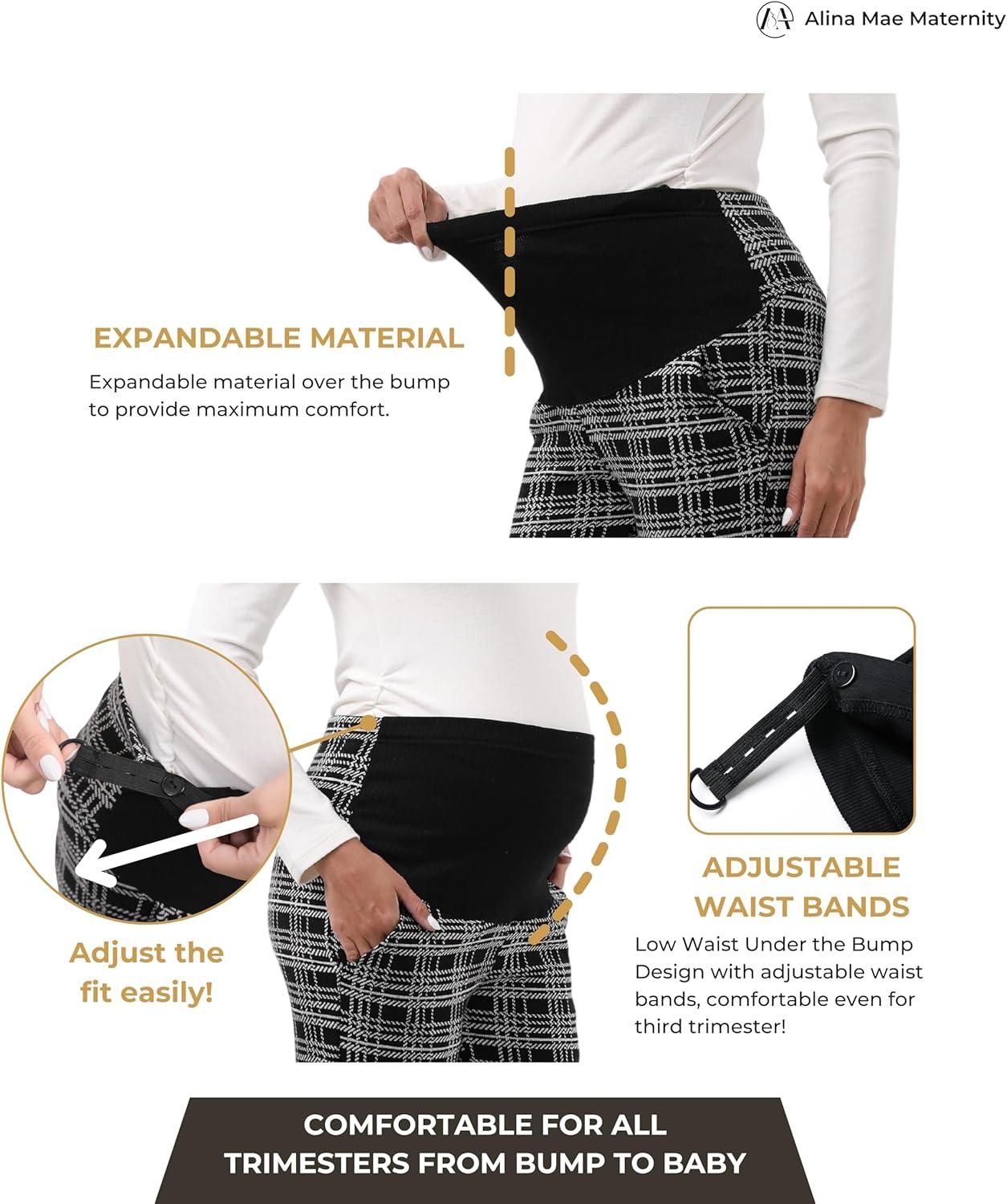 Alina Mae Maternity

EXPANDABLE MATERIAL

Expandable material over the bump to provide maximum comfort.

Adjust the fit easily!

ADJUSTABLE WAIST BANDS

Low Waist Under the Bump Design with adjustable waist bands, comfortable even for third trimester!

COMFORTABLE FOR ALL TRIMESTERS FROM BUMP TO BABY